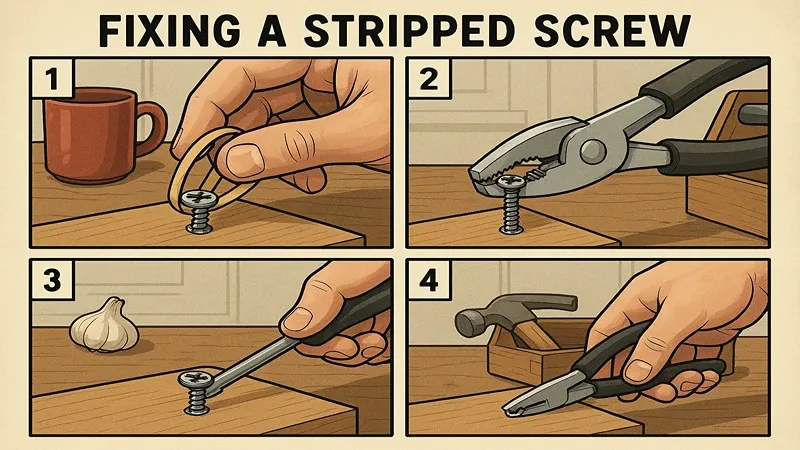 FIXING A STRIPPED SCREW

1

2

3

4