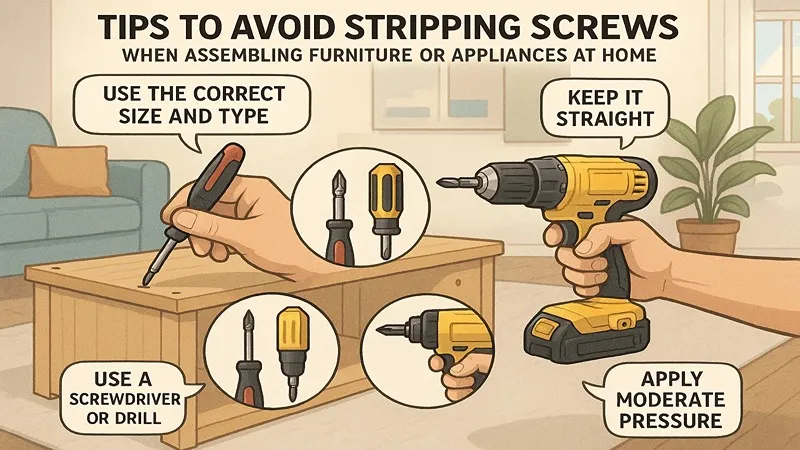 TIPS TO AVOID STRIPPING SCREWS
WHEN ASSEMBLING FURNITURE OR APPLIANCES AT HOME

USE THE CORRECT SIZE AND TYPE

KEEP IT STRAIGHT

USE A SCREWDRIVER OR DRILL

APPLY MODERATE PRESSURE